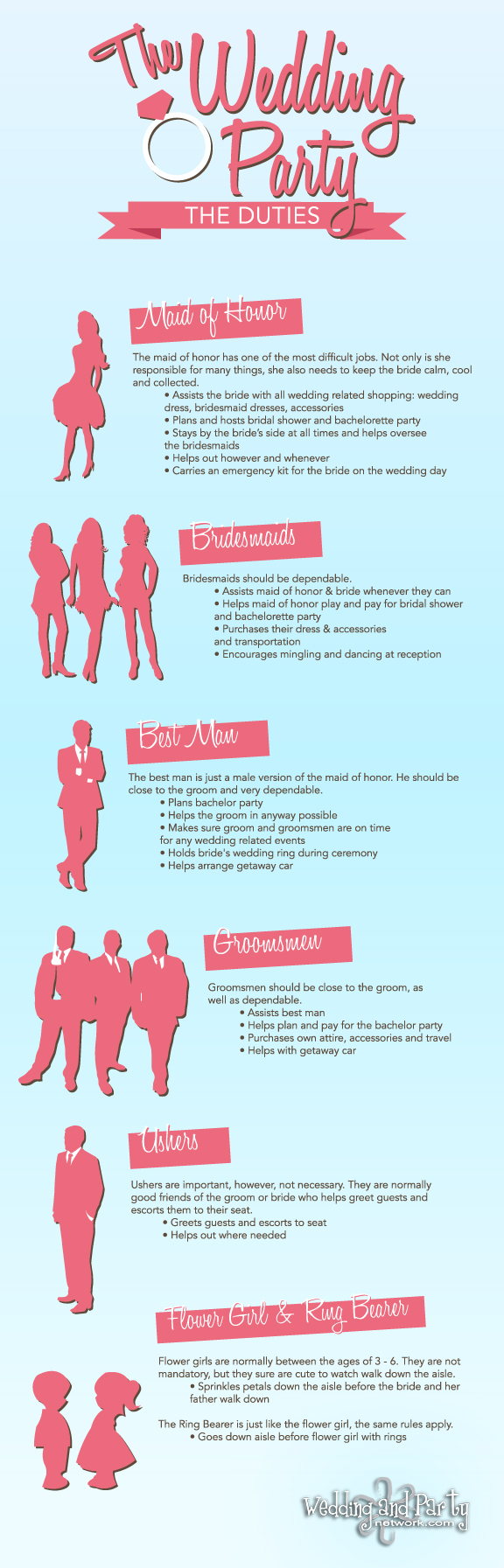 The Wedding Party

THE DUTIES

Maid of Honor

The maid of honor has one of the most difficult jobs. Not only is she responsible for many things, she also needs to keep the bride calm, cool and collected.
• Assists the bride with all wedding related shopping: wedding dress, bridesmaid dresses, accessories
• Plans and hosts bridal shower and bachelorette party
• Stays by the bride's side at all times and helps oversee the bridesmaids
• Helps out however and whenever
• Carries an emergency kit for the bride on the wedding day

Bridesmaids

Bridesmaids should be dependable.
• Assists maid of honor & bride whenever they can
• Helps maid of honor play and pay for bridal shower and bachelorette party
• Purchases their dress & accessories and transportation
• Encourages mingling and dancing at reception

Best Man

The best man is just a male version of the maid of honor. He should be close to the groom and very dependable.
• Plans bachelor party
• Helps the groom in anyway possible
• Makes sure groom and groomsmen are on time for any wedding related events
• Holds bride's wedding ring during ceremony
• Helps arrange getaway car

Groomsmen

Groomsmen should be close to the groom, as well as dependable.
• Assists best man
• Helps plan and pay for the bachelor party
• Purchases own attire, accessories and travel
• Helps with getaway car

Ushers

Ushers are important, however, not necessary. They are normally good friends of the groom or bride who helps greet guests and escorts them to their seat.
• Greets guests and escorts to seat
• Helps out where needed

Flower Girl & Ring Bearer

Flower girls are normally between the ages of 3 - 6. They are not mandatory, but they sure are cute to watch walk down the aisle.
• Sprinkles petals down the aisle before the bride and her father walk down

The Ring Bearer is just like the flower girl, the same rules apply.
• Goes down aisle before flower girl with rings

Wedding and Party network.com